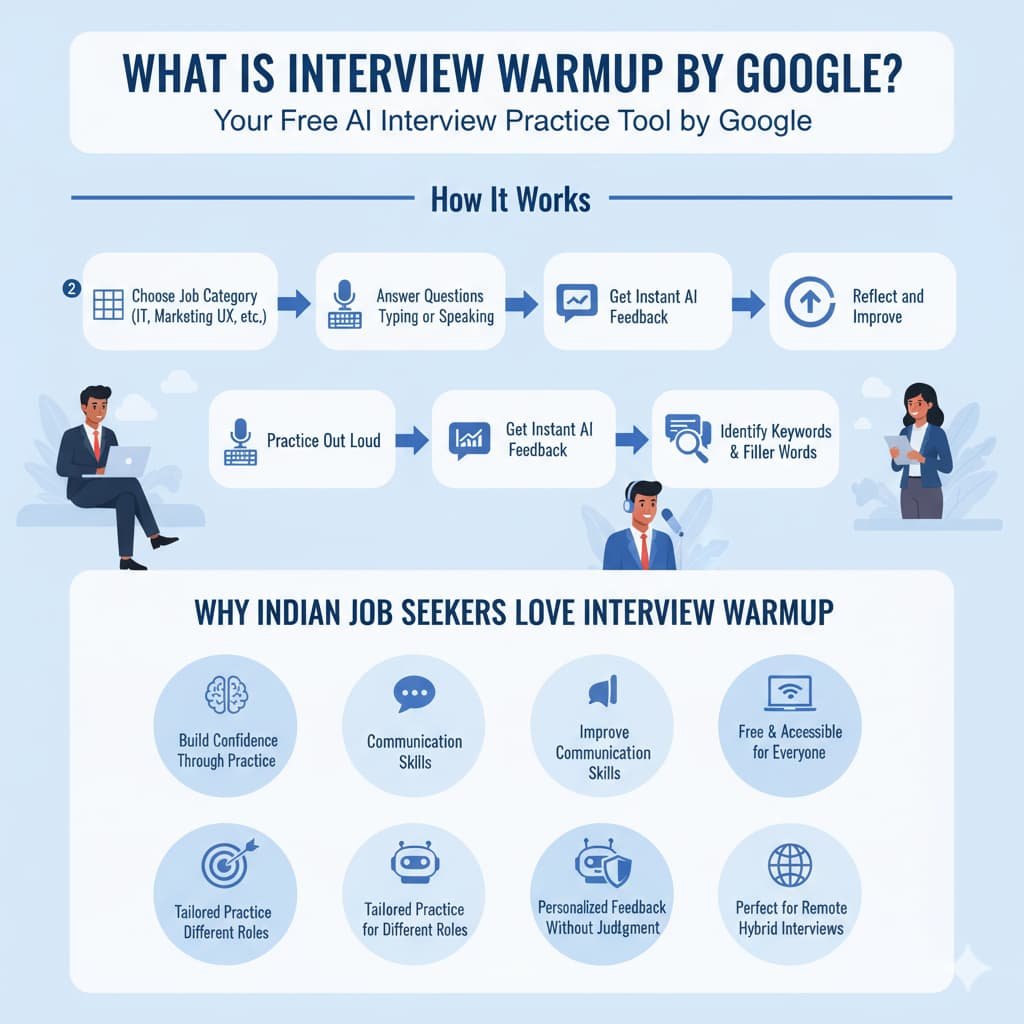 WHAT IS INTERVIEW WARMUP BY GOOGLE?
Your Free AI Interview Practice Tool by Google

How It Works

2 Choose Job Category (IT, Marketing UX, etc.)

Answer Questions Typing or Speaking

Get Instant AI Feedback

Reflect and Improve

Practice Out Loud

Get Instant AI Feedback

Identify Keywords & Filler Words

WHY INDIAN JOB SEEKERS LOVE INTERVIEW WARMUP

Build Confidence Through Practice

Communication Skills

Improve Communication Skills

Free & Accessible for Everyone

Tailored Practice Different Roles

Tailored Practice for Different Roles

Personalized Feedback Without Judgment

Perfect for Remote Hybrid Interviews