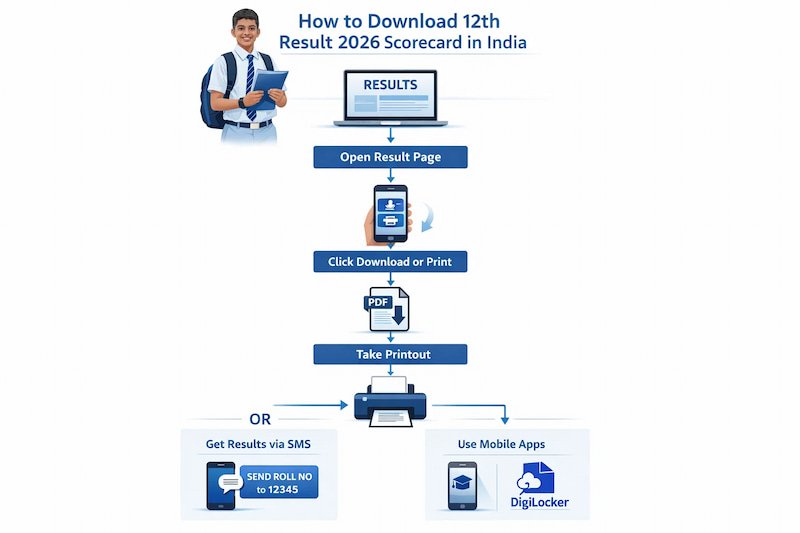 How to Download 12th Result 2026 Scorecard in India

RESULTS

Open Result Page

Click Download or Print

PDF

Take Printout

OR

Get Results via SMS

SEND ROLL NO to 12345

Use Mobile Apps

DigiLocker